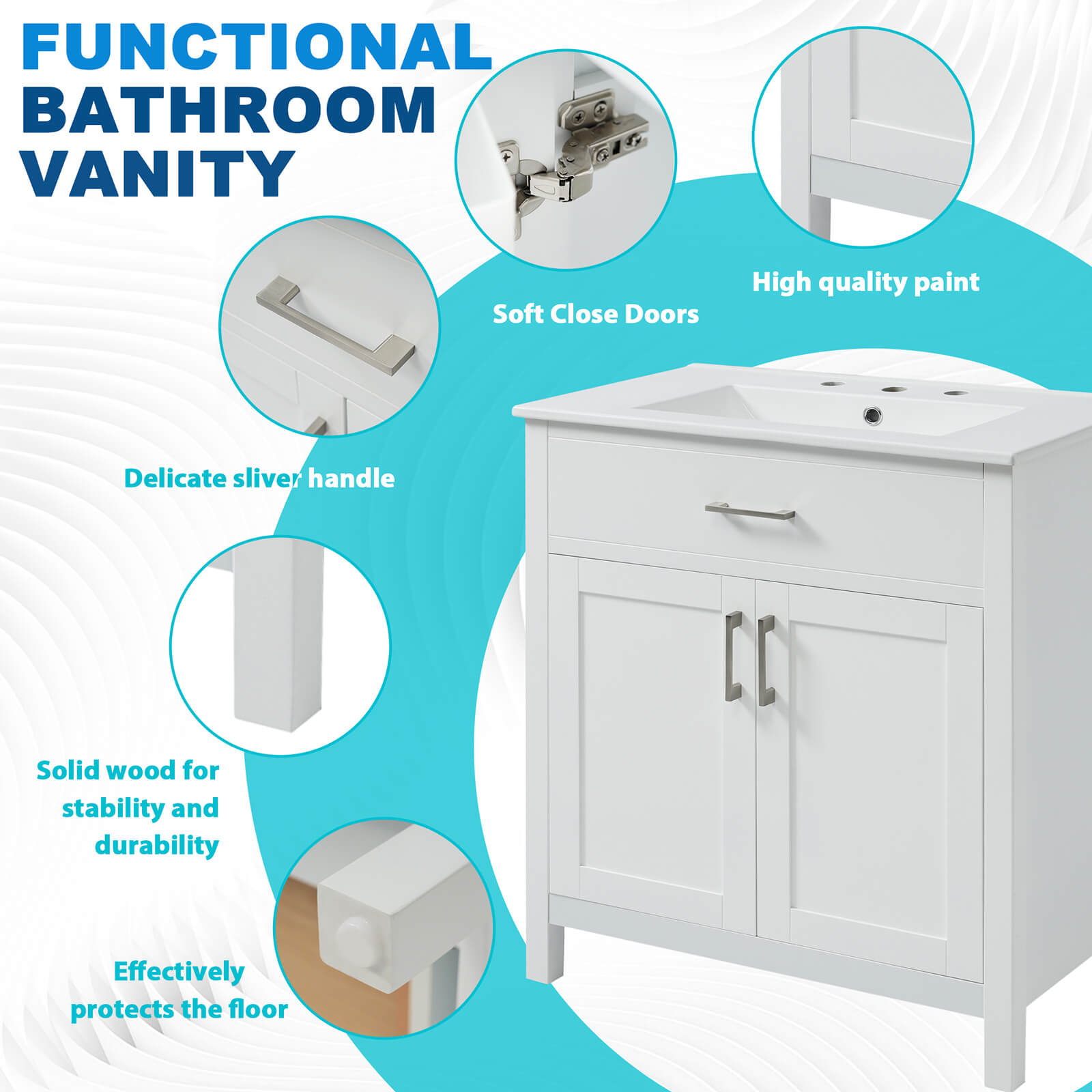 FUNCTIONAL BATHROOM VANITY

Soft Close Doors

High quality paint

Delicate sliver handle

Solid wood for stability and durability

Effectively protects the floor