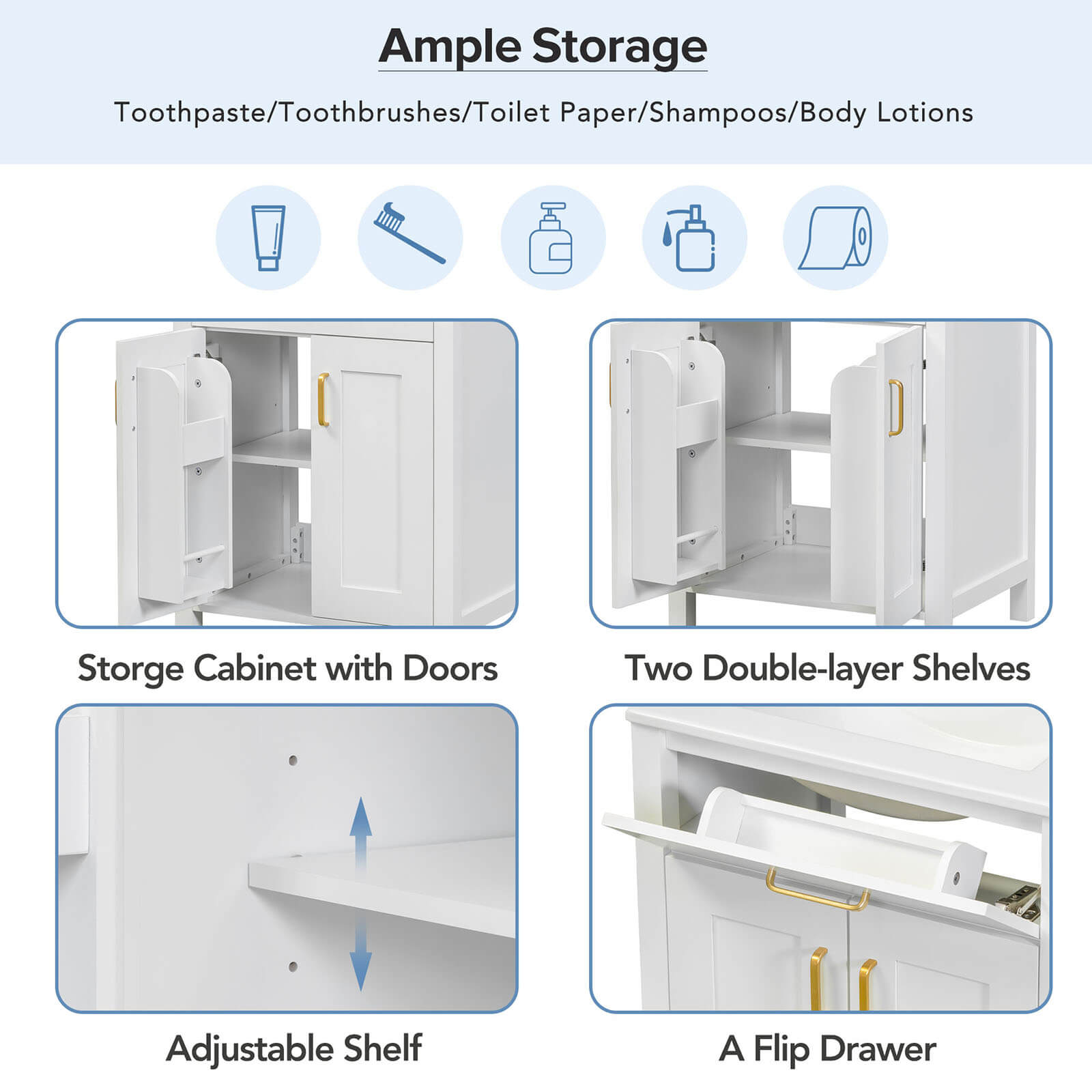 Ample Storage

Toothpaste/Toothbrushes/Toilet Paper/Shampoos/Body Lotions

Storge Cabinet with Doors

Two Double-layer Shelves

Adjustable Shelf

A Flip Drawer