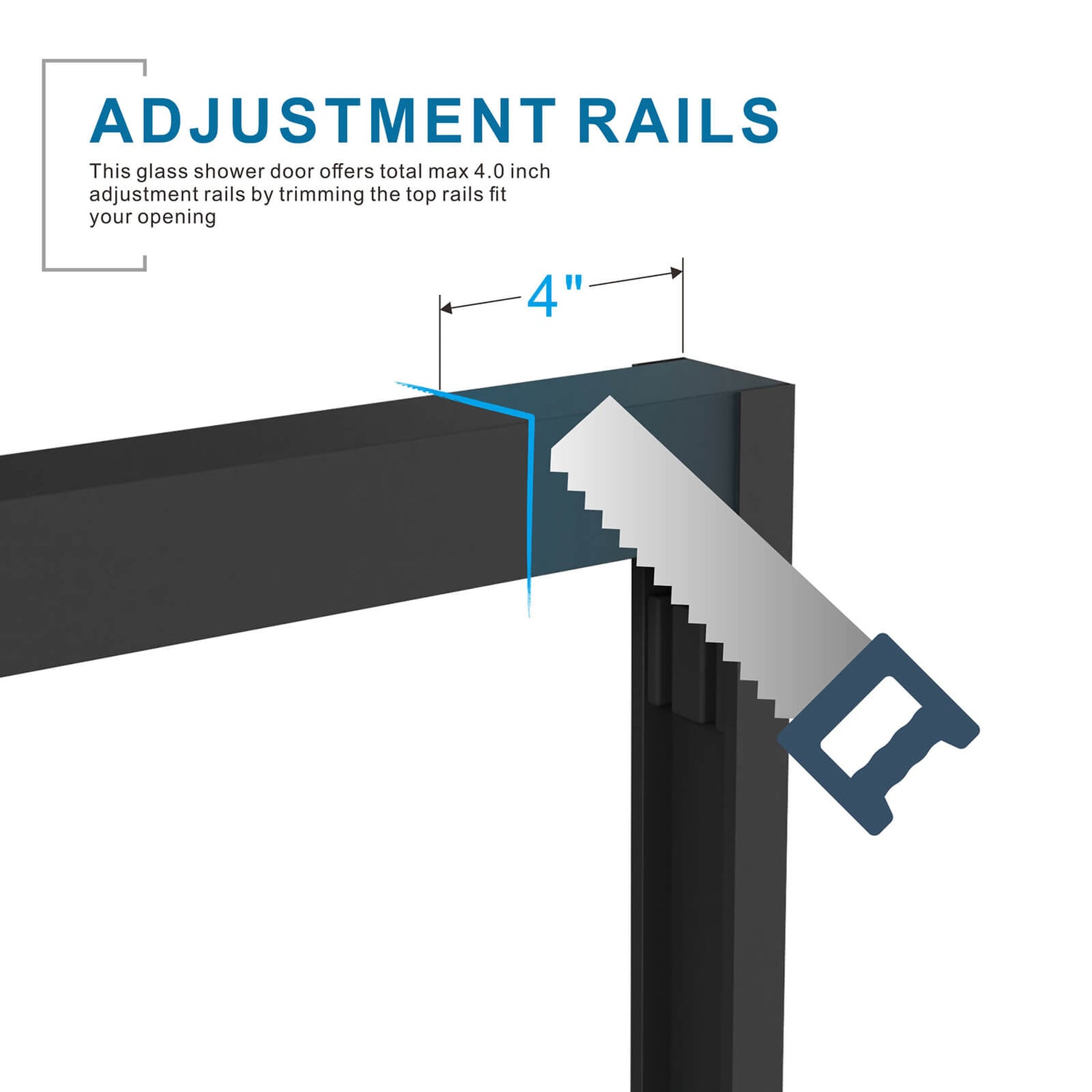 ADJUSTMENT RAILS

This glass shower door offers total max 4.0 inch adjustment rails by trimming the top rails fit your opening

4"