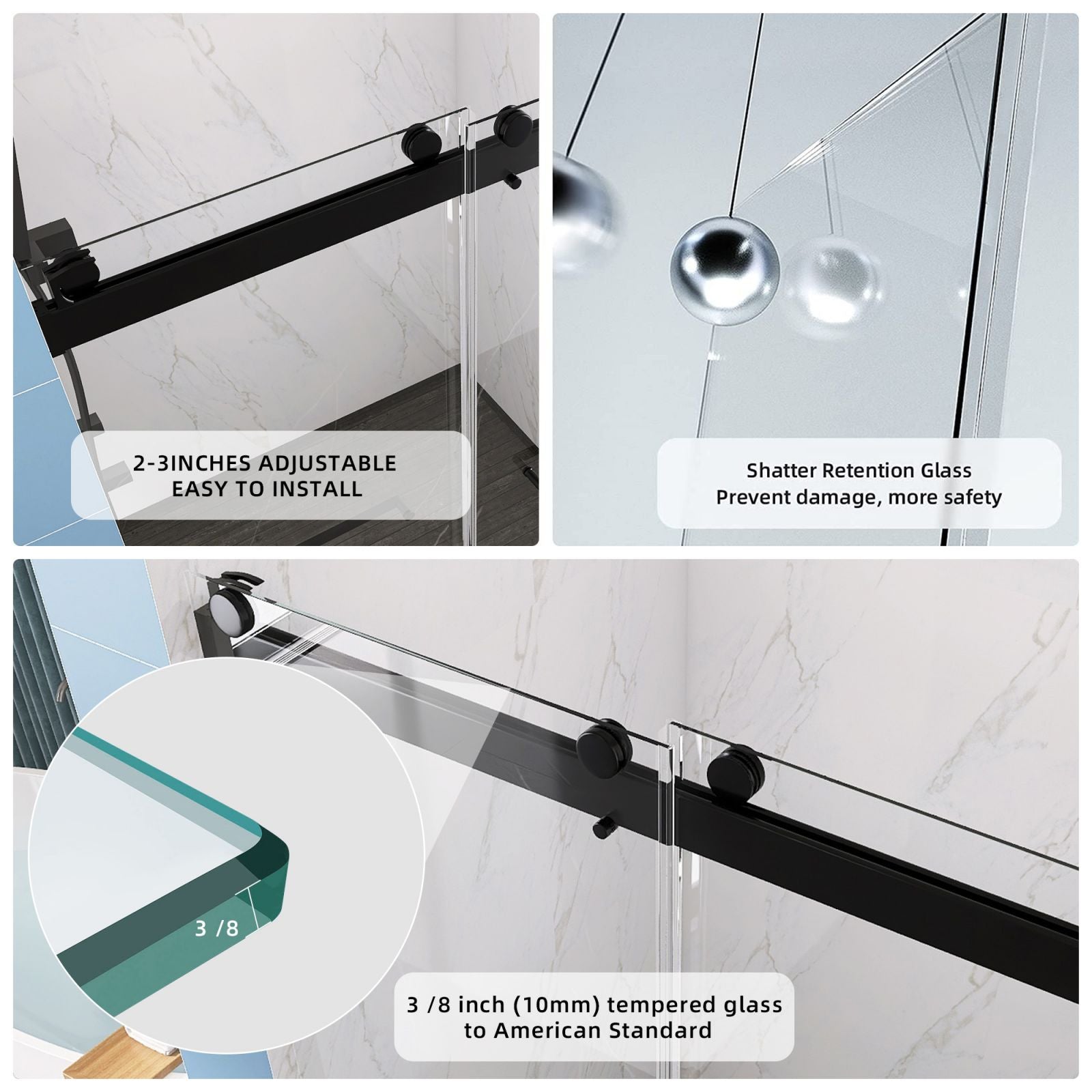 2-3INCHES ADJUSTABLE
EASY TO INSTALL

Shatter Retention Glass
Prevent damage, more safety

3 /8

3 /8 inch (10mm) tempered glass
to American Standard