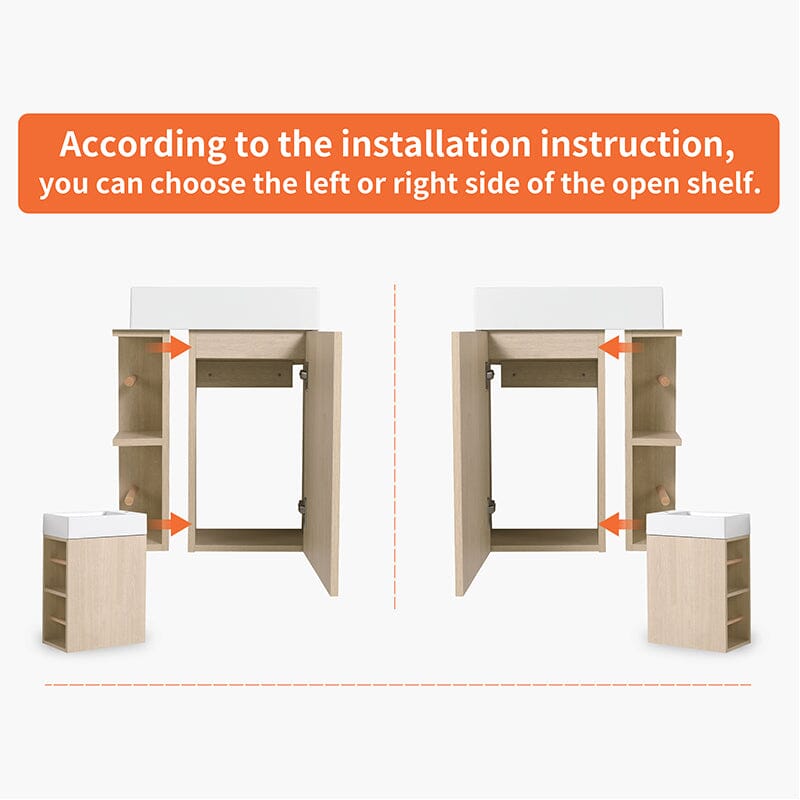 According to the installation instruction,
you can choose the left or right side of the open shelf.