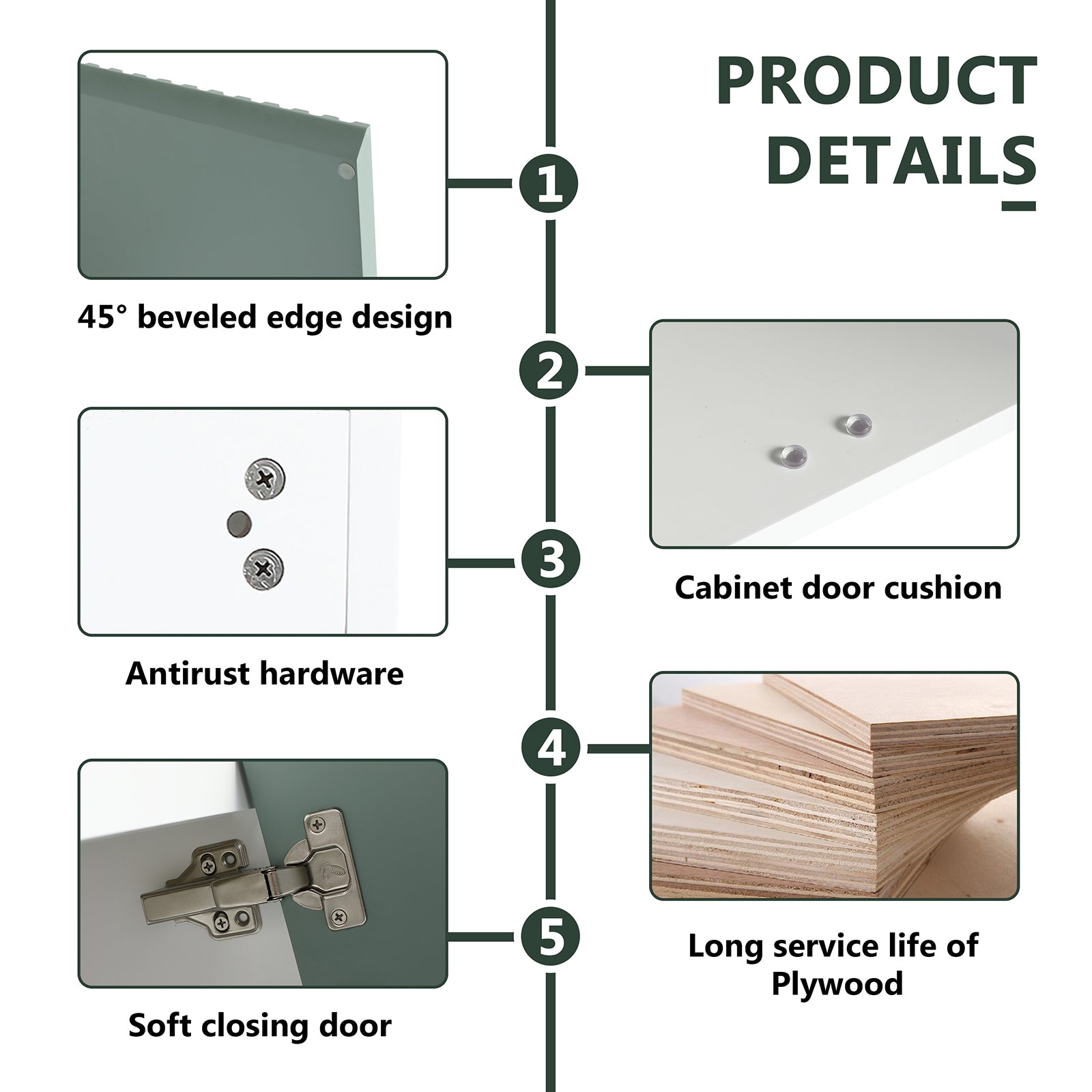 PRODUCT DETAILS

1

45° beveled edge design

2

Cabinet door cushion

3

Antirust hardware

4

Long service life of Plywood

5

Soft closing door