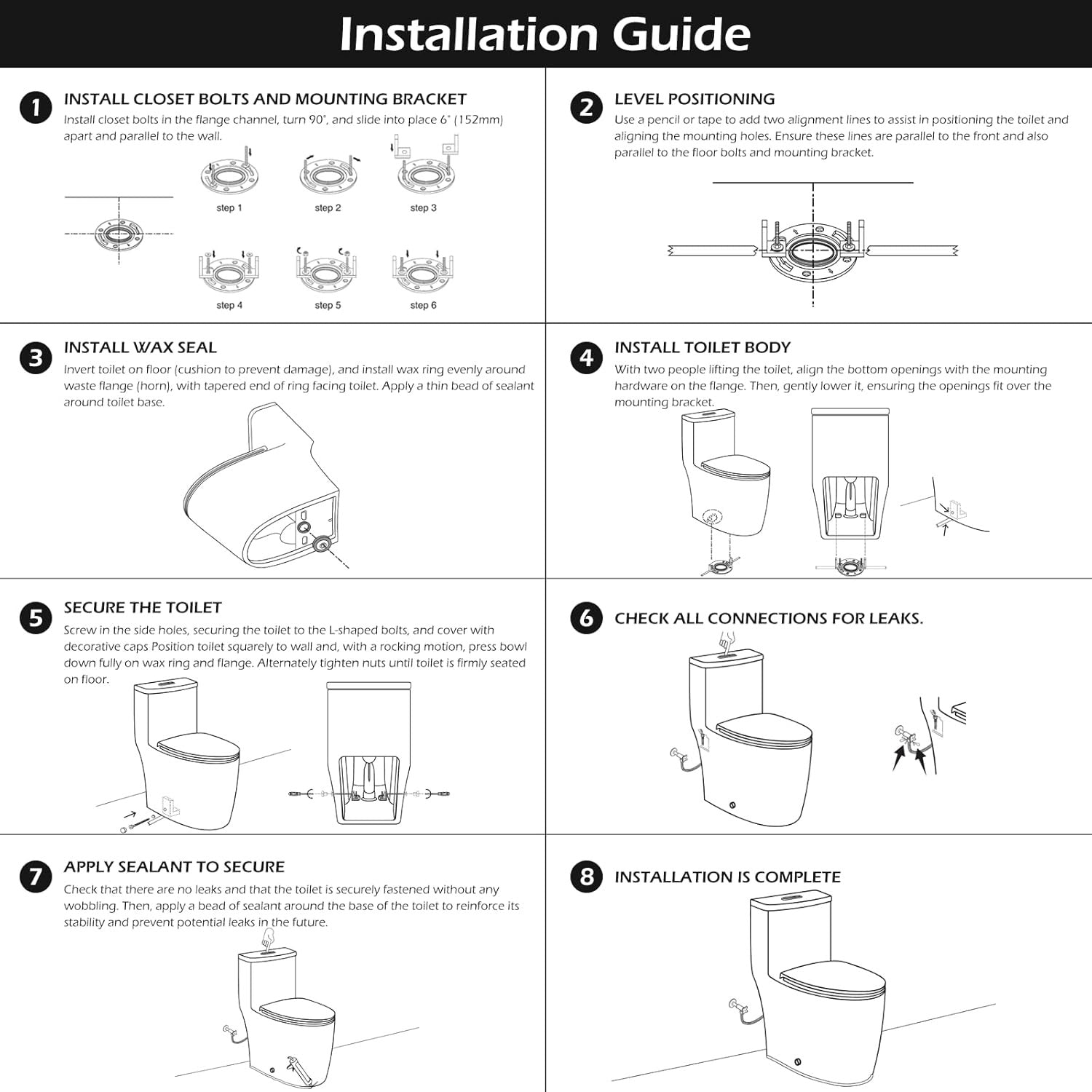 Installation Guide

1 INSTALL CLOSET BOLTS AND MOUNTING BRACKET
Install closet bolts in the flange channel, turn 90°, and slide into place 6" (152mm) apart and parallel to the wall.

step 1
step 2
step 3
step 4
step 5
step 6

2 LEVEL POSITIONING
Use a pencil or tape to add two alignment lines to assist in positioning the toilet and aligning the mounting holes. Ensure these lines are parallel to the front and also parallel to the floor bolts and mounting bracket.

3 INSTALL WAX SEAL
Invert toilet on floor (cushion to prevent damage), and install wax ring evenly around waste flange (horn), with tapered end of ring facing toilet. Apply a thin bead of sealant around toilet base.

4 INSTALL TOILET BODY
With two people lifting the toilet, align the bottom openings with the mounting hardware on the flange. Then, gently lower it, ensuring the openings fit over the mounting bracket.

5 SECURE THE TOILET
Screw in the side holes, securing the toilet to the L-shaped bolts, and cover with decorative caps Position toilet squarely to wall and, with a rocking motion, press bowl down fully on wax ring and flange. Alternately tighten nuts until toilet is firmly seated on floor.

6 CHECK ALL CONNECTIONS FOR LEAKS.

7 APPLY SEALANT TO SECURE
Check that there are no leaks and that the toilet is securely fastened without any wobbling. Then, apply a bead of sealant around the base of the toilet to reinforce its stability and prevent potential leaks in the future.

8 INSTALLATION IS COMPLETE