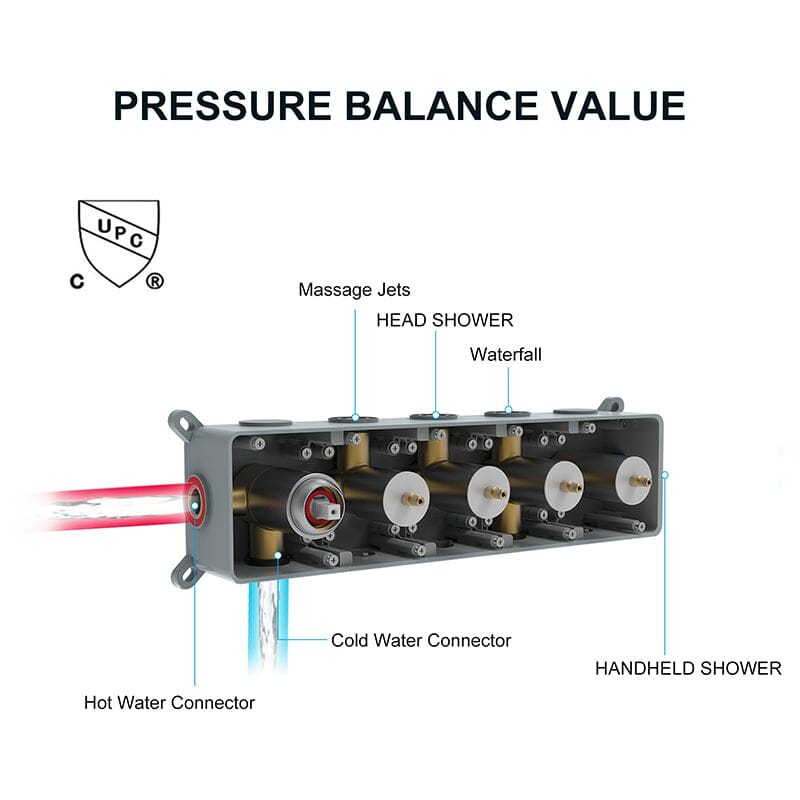 PRESSURE BALANCE VALUE

UPC
C ®

Massage Jets

HEAD SHOWER

Waterfall

Cold Water Connector

HANDHELD SHOWER

Hot Water Connector