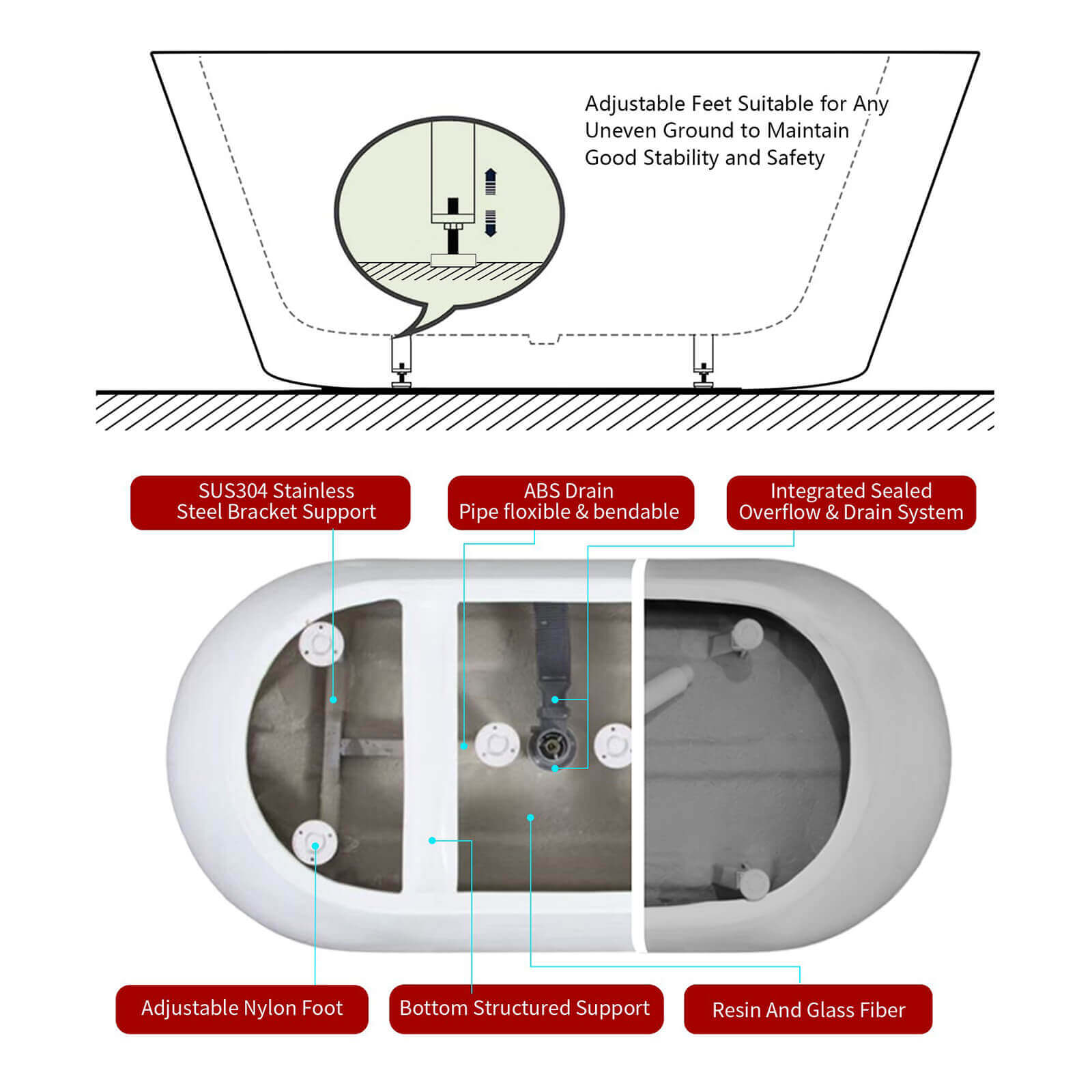 Adjustable Feet Suitable for Any Uneven Ground to Maintain Good Stability and Safety

SUS304 Stainless Steel Bracket Support

ABS Drain Pipe floxible & bendable

Integrated Sealed Overflow & Drain System

Adjustable Nylon Foot

Bottom Structured Support

Resin And Glass Fiber