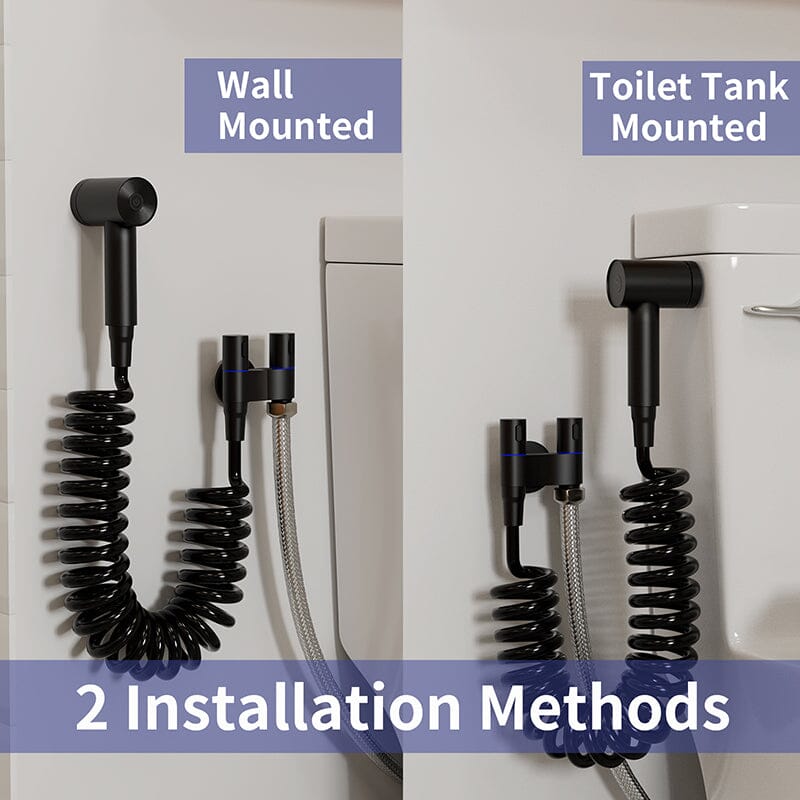 Wall Mounted

Toilet Tank Mounted

2 Installation Methods