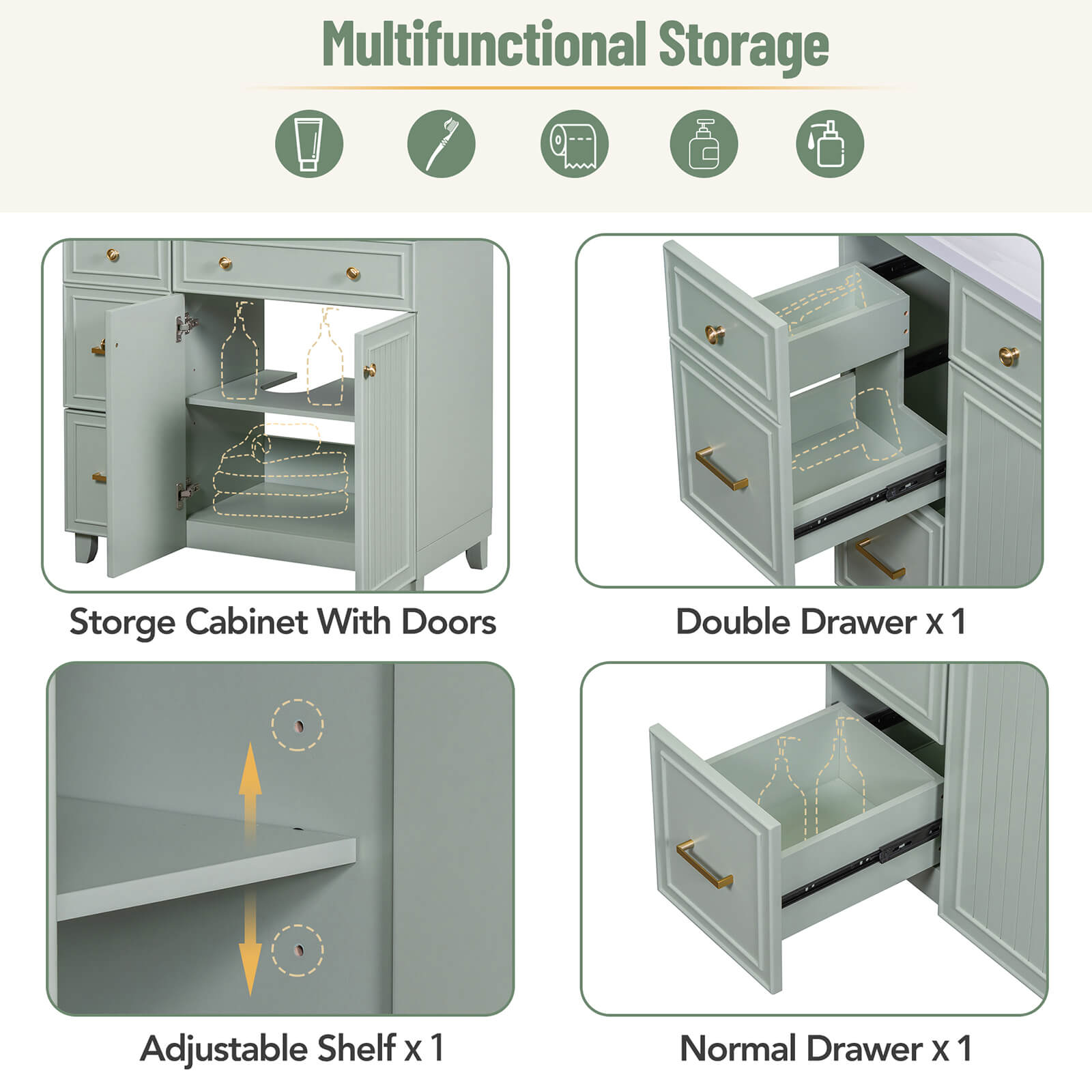 Multifunctional Storage

Storge Cabinet With Doors

Double Drawer x 1

Adjustable Shelf x 1

Normal Drawer x 1