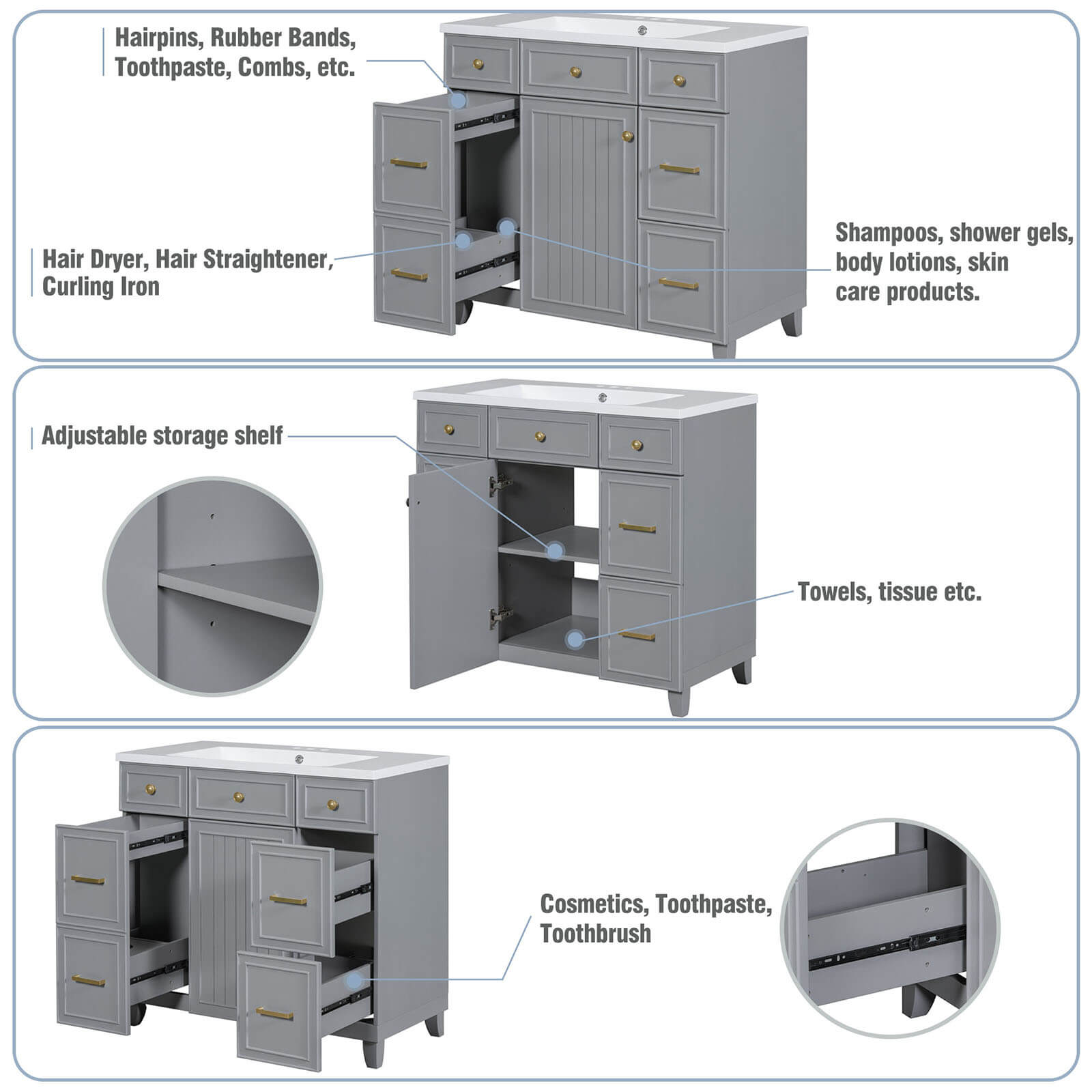 Hairpins, Rubber Bands, Toothpaste, Combs, etc.

Hair Dryer, Hair Straightener, Curling Iron

Shampoos, shower gels, body lotions, skin care products.

Adjustable storage shelf

Towels, tissue etc.

Cosmetics, Toothpaste, Toothbrush