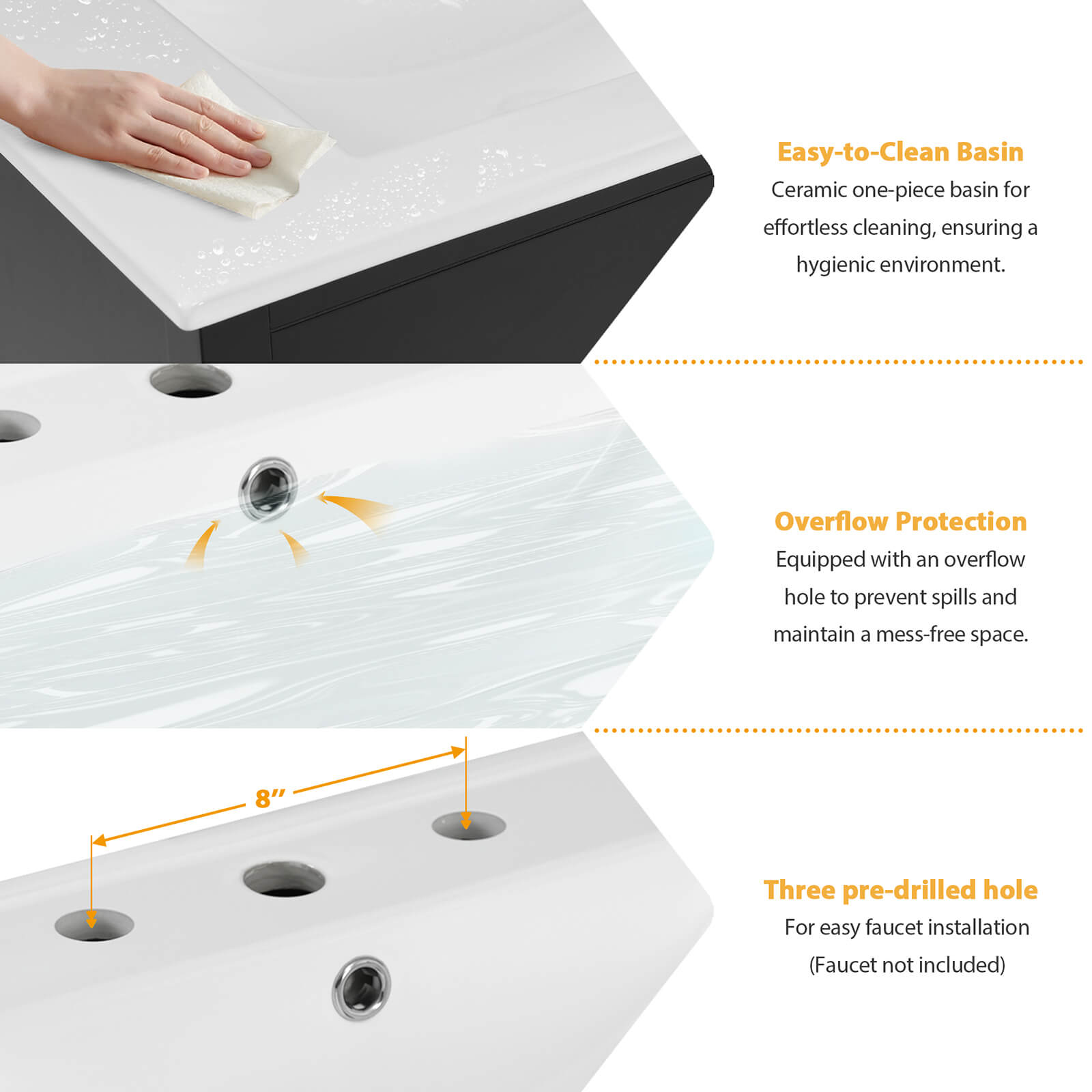 Easy-to-Clean Basin
Ceramic one-piece basin for effortless cleaning, ensuring a hygienic environment.

Overflow Protection
Equipped with an overflow hole to prevent spills and maintain a mess-free space.

8″

Three pre-drilled hole
For easy faucet installation
(Faucet not included)