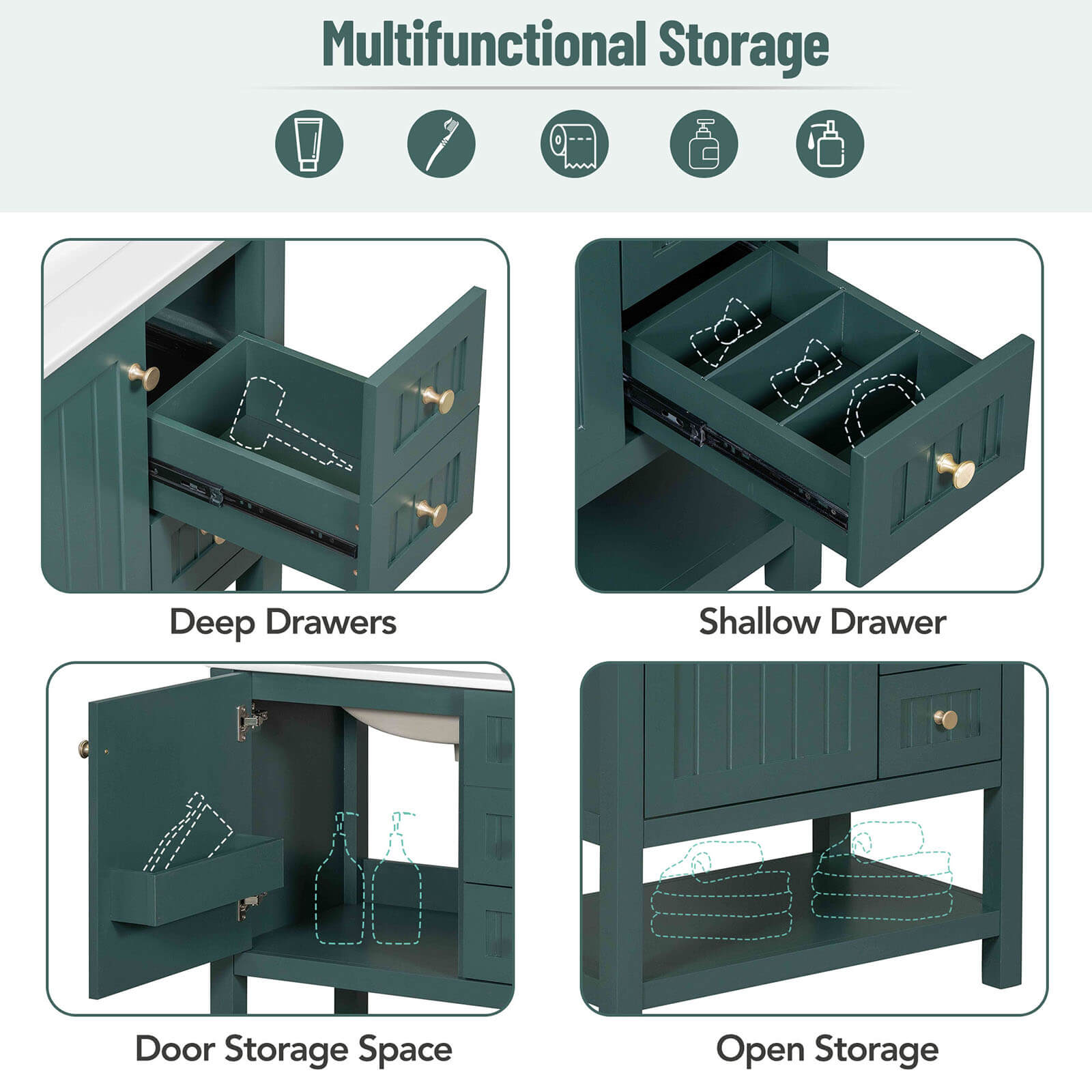 Multifunctional Storage

Deep Drawers

Shallow Drawer

Door Storage Space

Open Storage