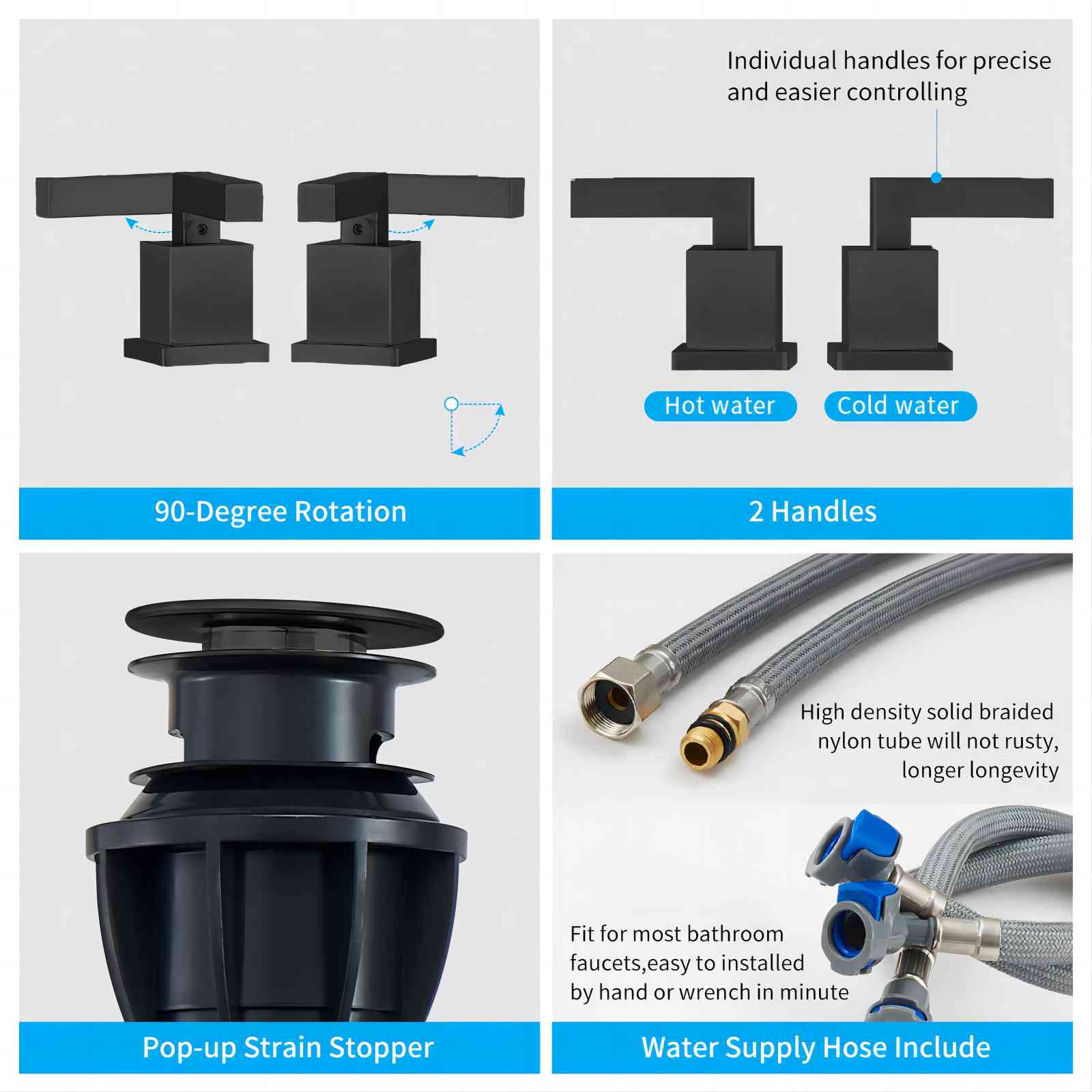 90-Degree Rotation

Individual handles for precise and easier controlling

Hot water

Cold water

2 Handles

Pop-up Strain Stopper

High density solid braided nylon tube will not rusty, longer longevity

Fit for most bathroom faucets,easy to installed by hand or wrench in minute

Water Supply Hose Include