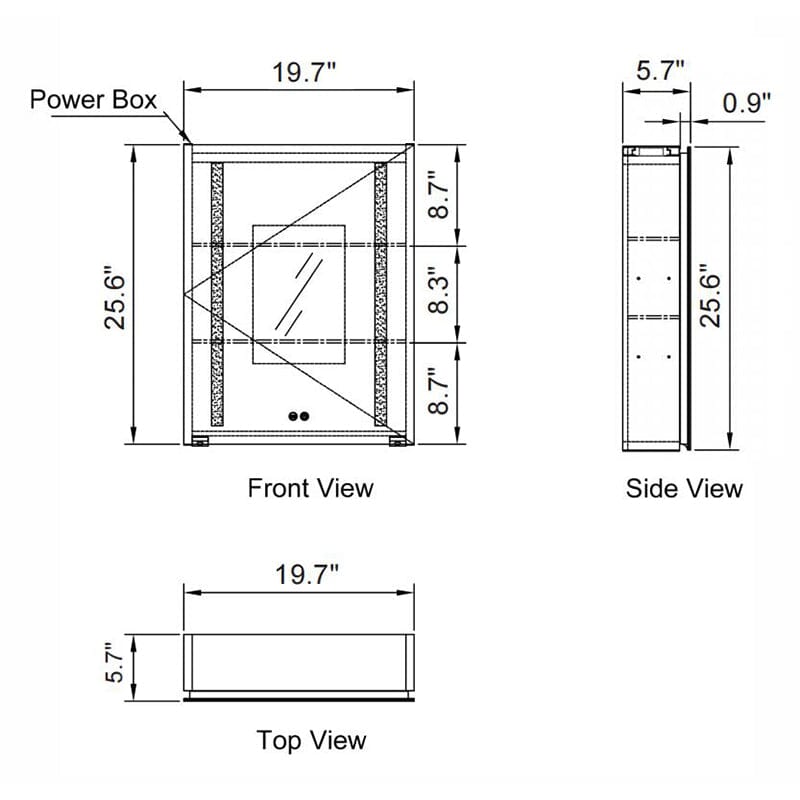 Power Box

19.7"

25.6"

8.7"

8.3"

8.7"

Front View

5.7"

0.9"

25.6"

Side View

19.7"

5.7"

Top View