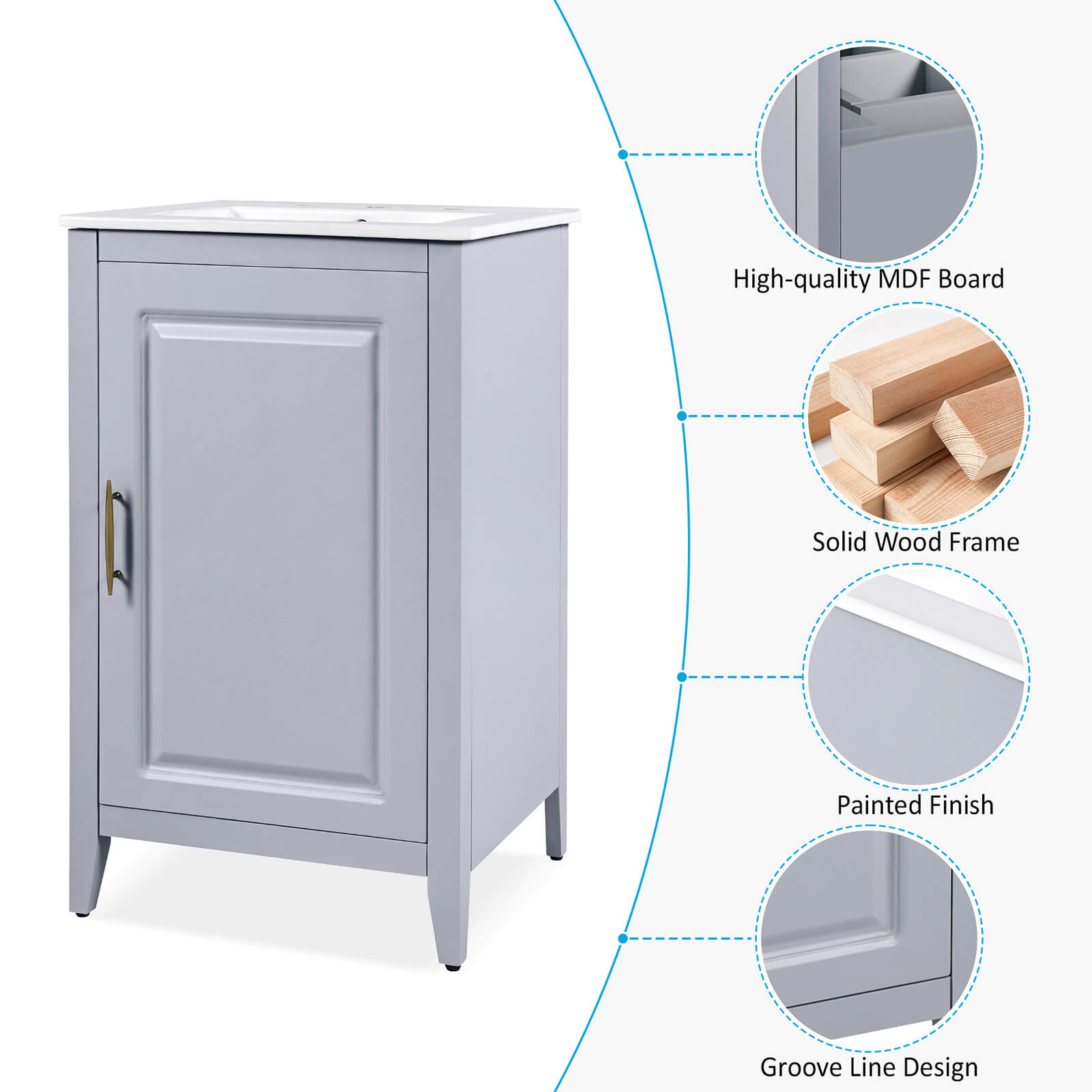 High-quality MDF Board

Solid Wood Frame

Painted Finish

Groove Line Design