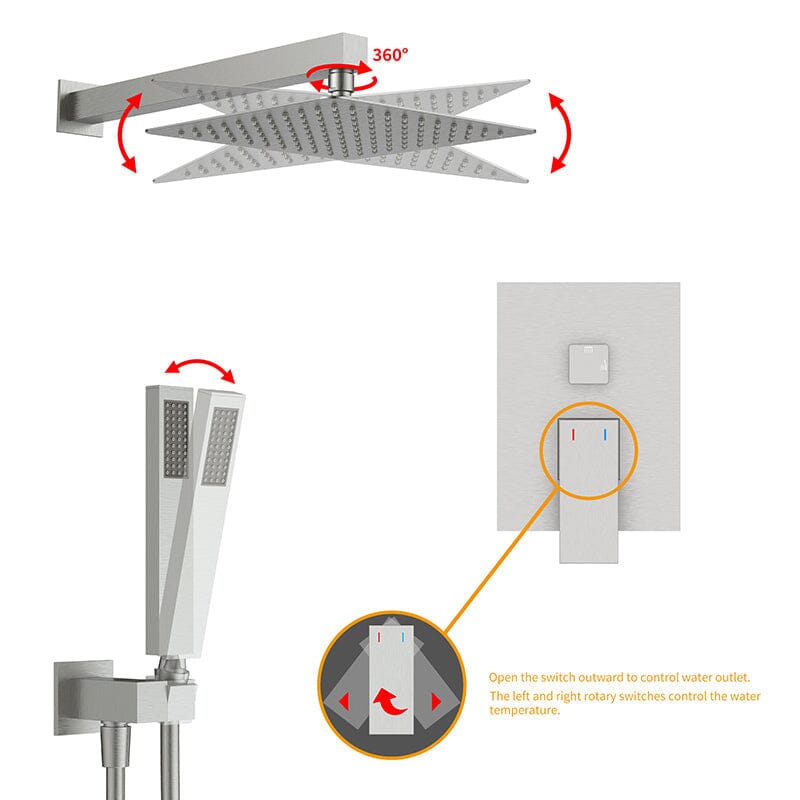 360°

Open the switch outward to control water outlet.
The left and right rotary switches control the water temperature.