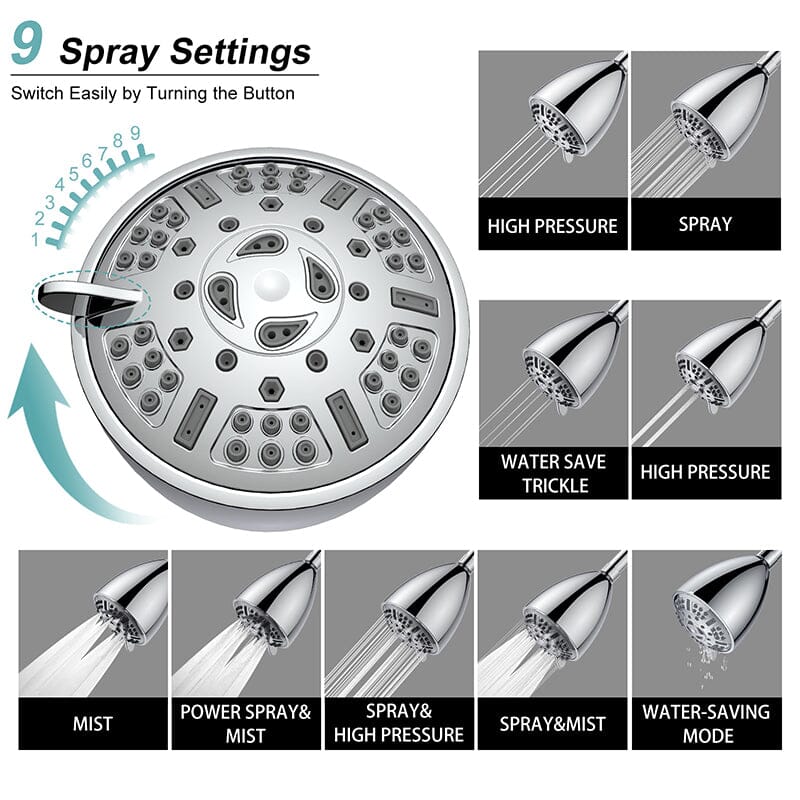 9 Spray Settings

Switch Easily by Turning the Button

1 2 3 4 5 6 7 8 9

HIGH PRESSURE

SPRAY

WATER SAVE TRICKLE

HIGH PRESSURE

MIST

POWER SPRAY& MIST

SPRAY& HIGH PRESSURE

SPRAY&MIST

WATER-SAVING MODE