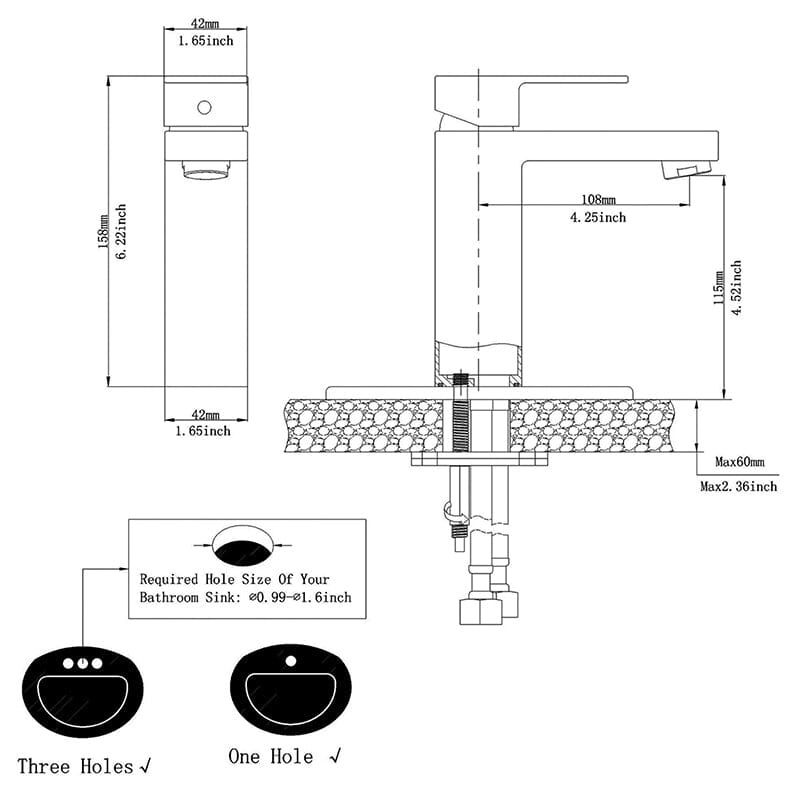 42mm
1.65inch

158mm
6.22inch

42mm
1.65inch

108mm
4.25inch

115mm
4.52inch

Max60mm
Max2.36inch

Required Hole Size Of Your Bathroom Sink: ⌀0.99-⌀1.6inch

Three Holes √

One Hole √