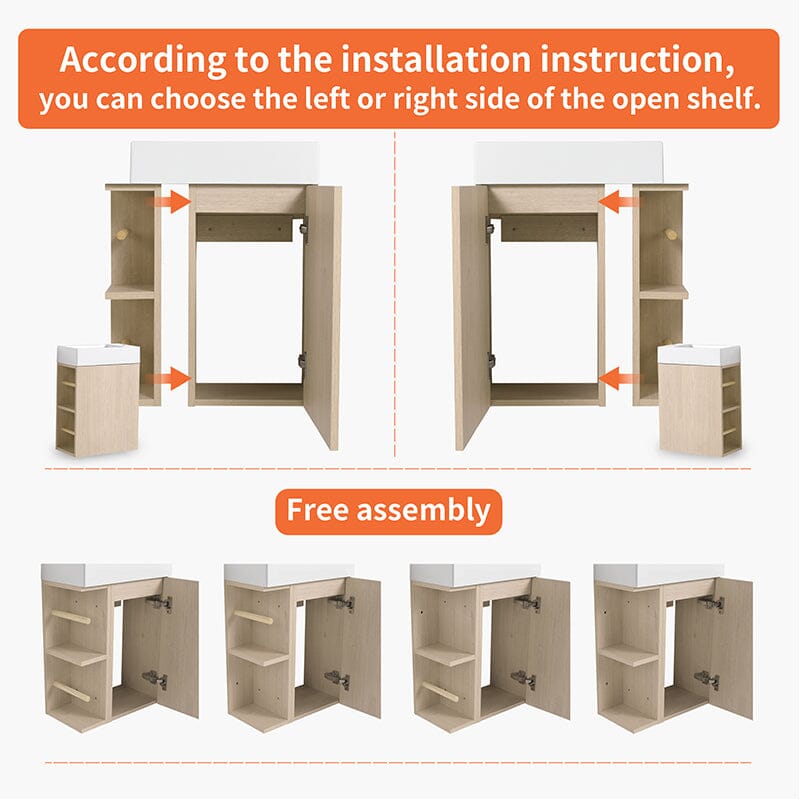 According to the installation instruction,
you can choose the left or right side of the open shelf.

Free assembly