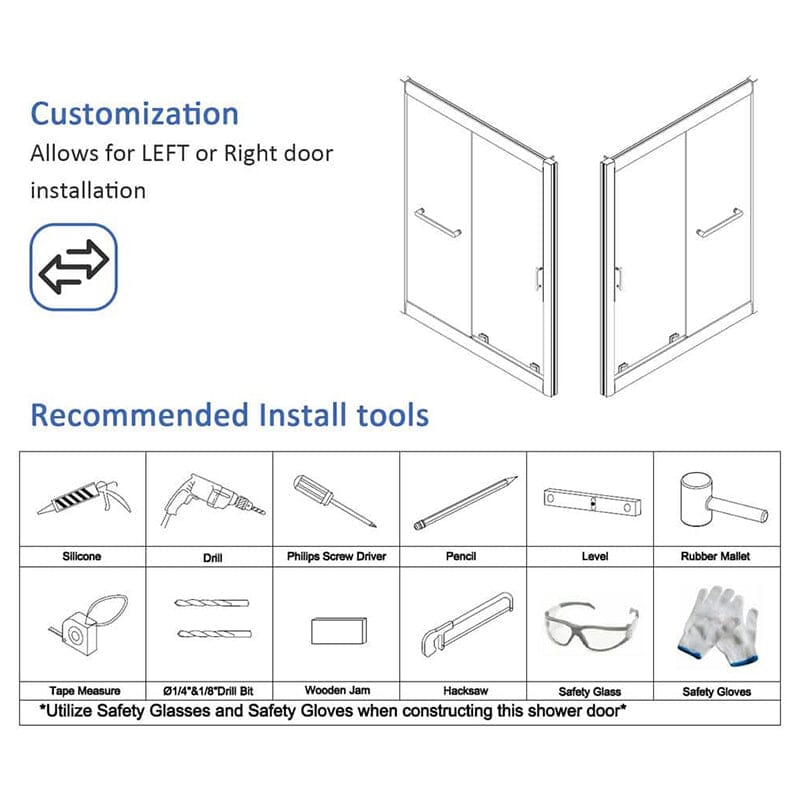 Customization
Allows for LEFT or Right door installation

Recommended Install tools

| Silicone | Drill | Philips Screw Driver | Pencil | Level | Rubber Mallet |
|---|---|---|---|---|---|
| Tape Measure | Ø1/4"&1/8"Drill Bit | Wooden Jam | Hacksaw | Safety Glass | Safety Gloves |

*Utilize Safety Glasses and Safety Gloves when constructing this shower door*